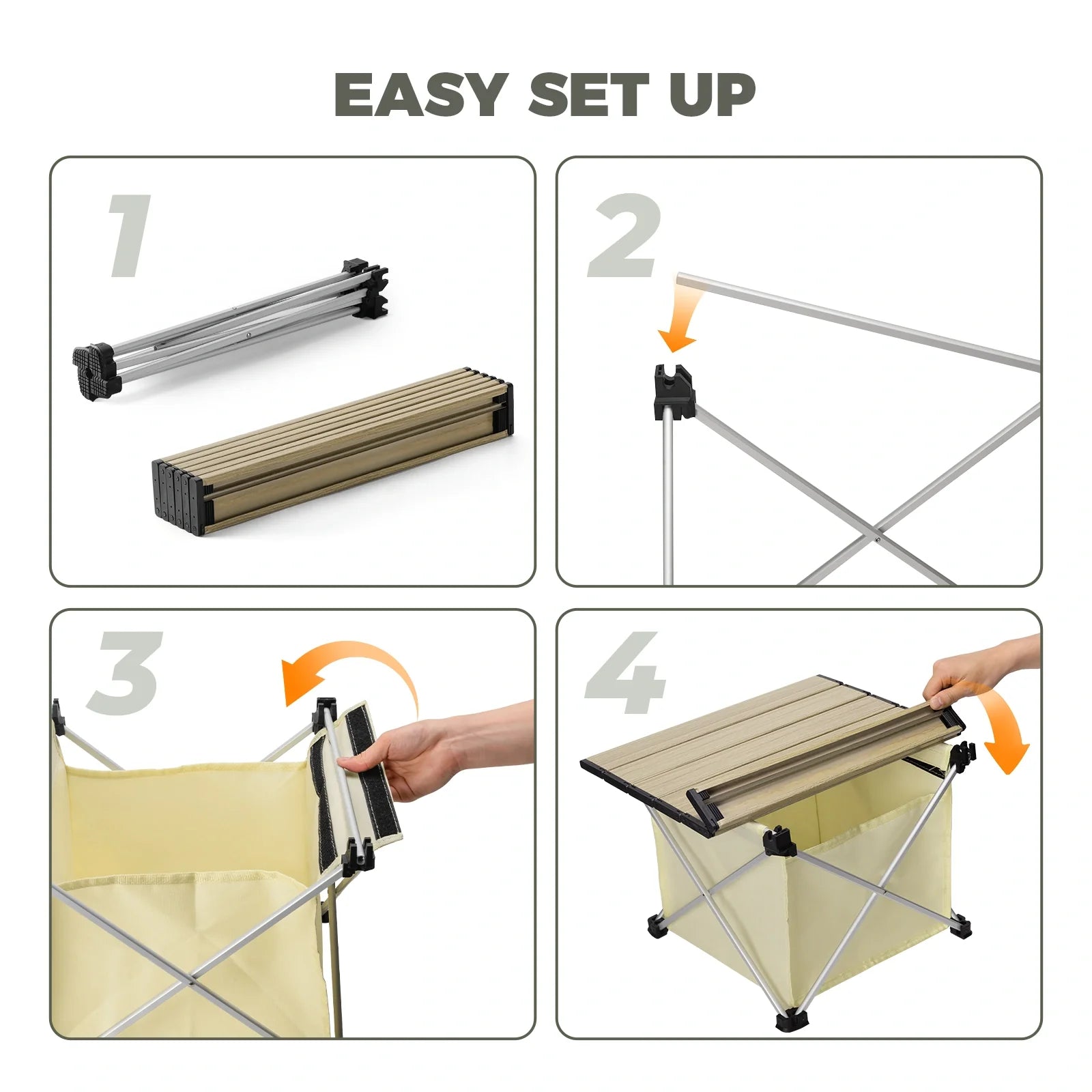 EASY SET UP

1

2

3

4